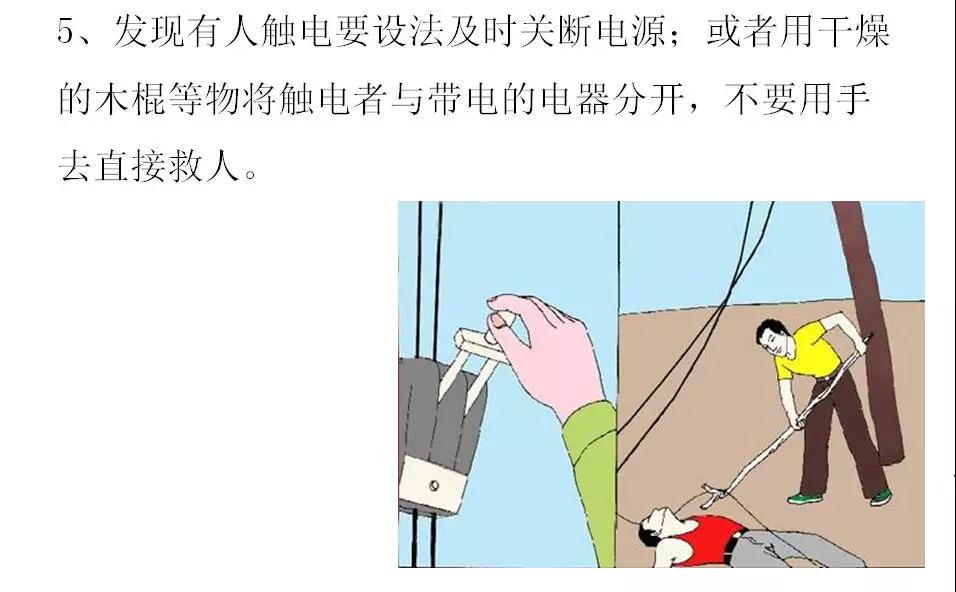 5、发现有人触电要设法及时关断电源；或者用干燥的木棍等物将触电者与带电的电器分开，不要用手去直接救人。